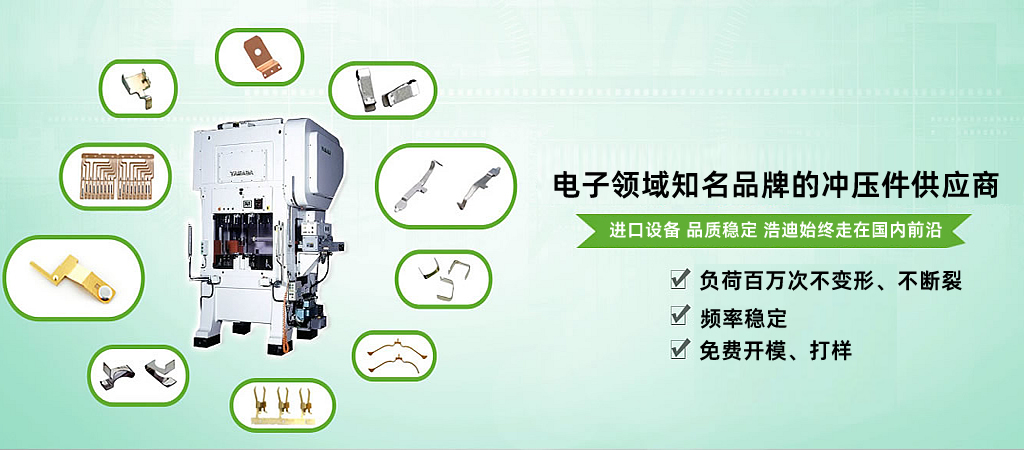 YAMADA

电子领域知名品牌的冲压件供应商

进口设备 品质稳定 浩迪始终走在国内前沿

负荷百万次不变形、不断裂

频率稳定

免费开模、打样